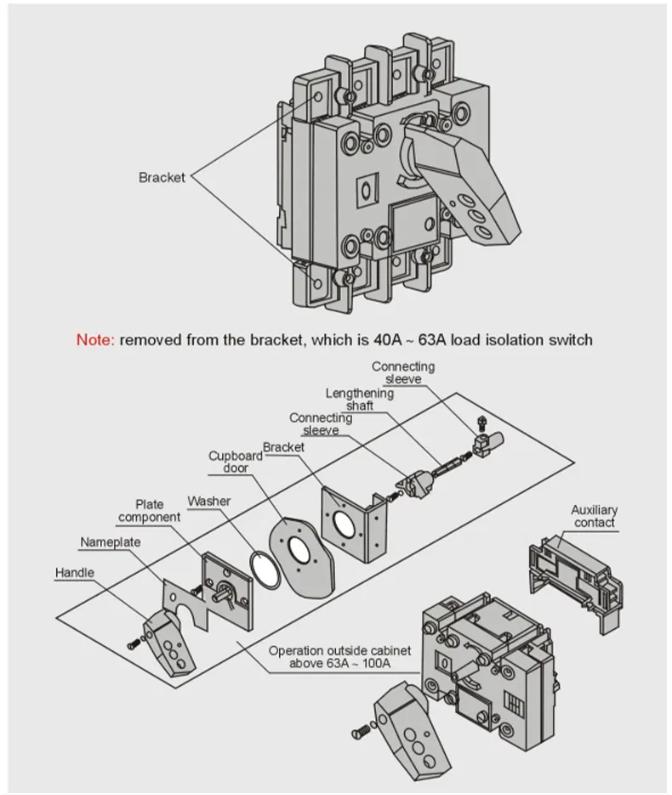 Bracket

Note: removed from the bracket, which is 40A ~ 63A load isolation switch

Connecting sleeve

Lengthening shaft

Connecting sleeve

Bracket

Cupboard door

Washer

Plate component

Nameplate

Handle

Auxiliary contact

Operation outside cabinet above 63A ~ 100A